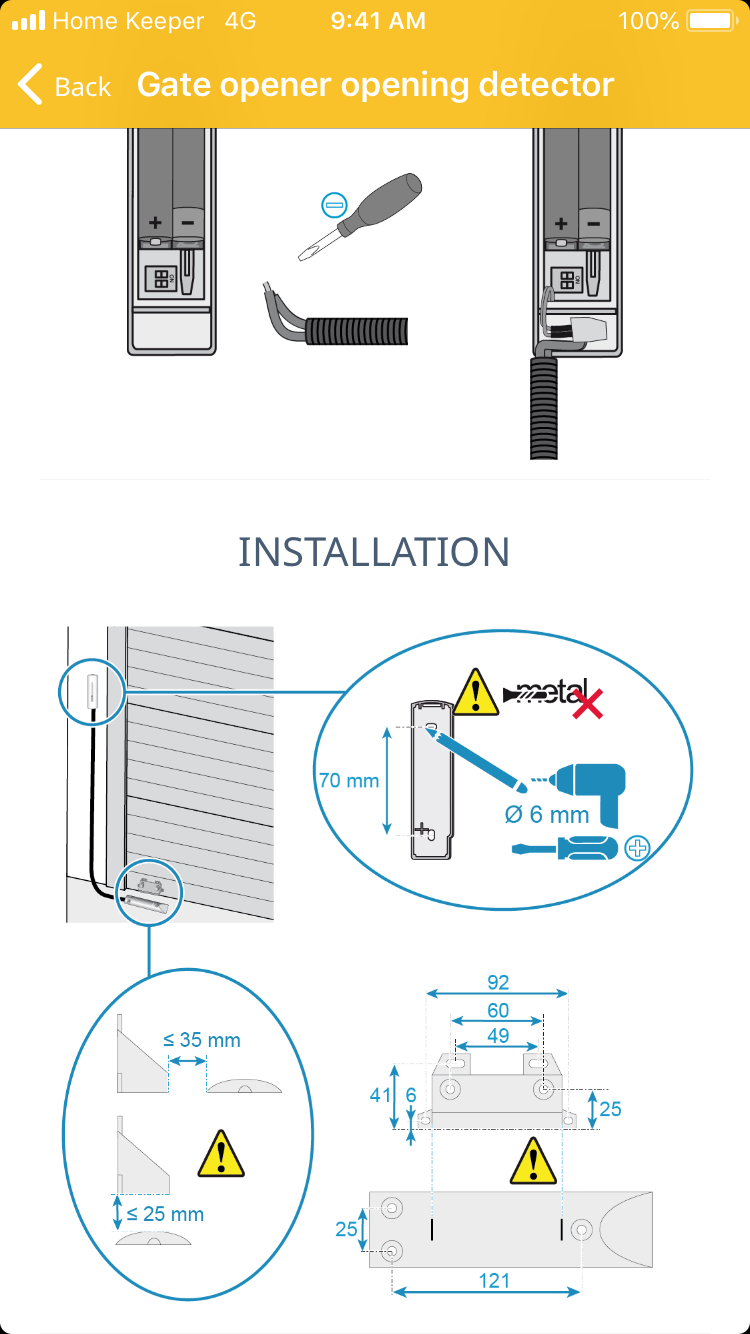 Home Keeper 4G 9:41 AM 100%

Back Gate opener opening detector

+ −

NO

+ −

NO

INSTALLATION

metal

70 mm

Ø 6 mm

≤ 35 mm

≤ 25 mm

92

60

49

41

6

25

25

121